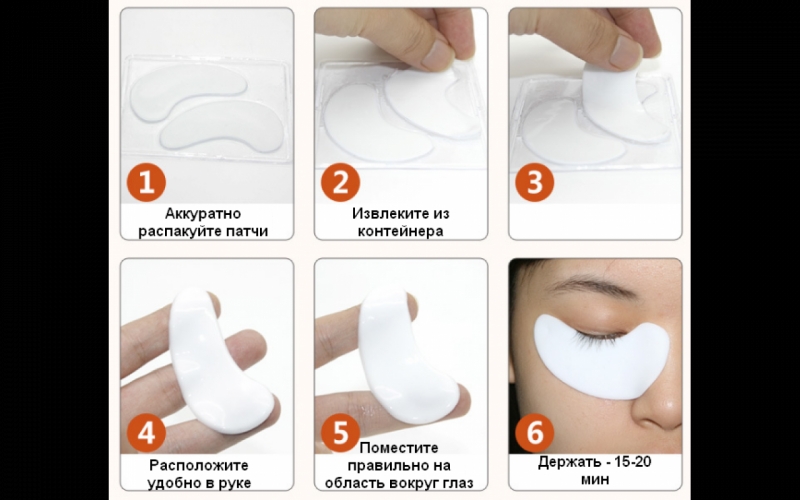 1
Аккуратно распакуйте патчи

2
Извлеките из контейнера

3

4
Расположите удобно в руке

5
Поместите правильно на область вокруг глаз

6
Держать - 15-20 мин